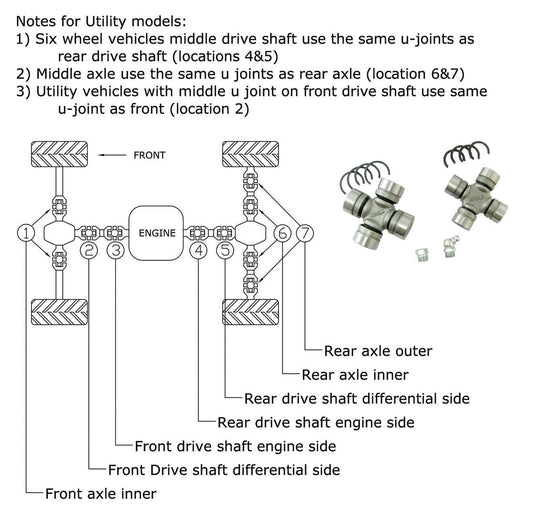 Notes for Utility models:
1) Six wheel vehicles middle drive shaft use the same u-joints as rear drive shaft (locations 4&5)
2) Middle axle use the same u joints as rear axle (location 6&7)
3) Utility vehicles with middle u joint on front drive shaft use same u-joint as front (location 2)

FRONT

ENGINE

1
2
3
4
5
6
7

Rear axle outer
Rear axle inner
Rear drive shaft differential side
Rear drive shaft engine side
Front drive shaft engine side
Front Drive shaft differential side
Front axle inner