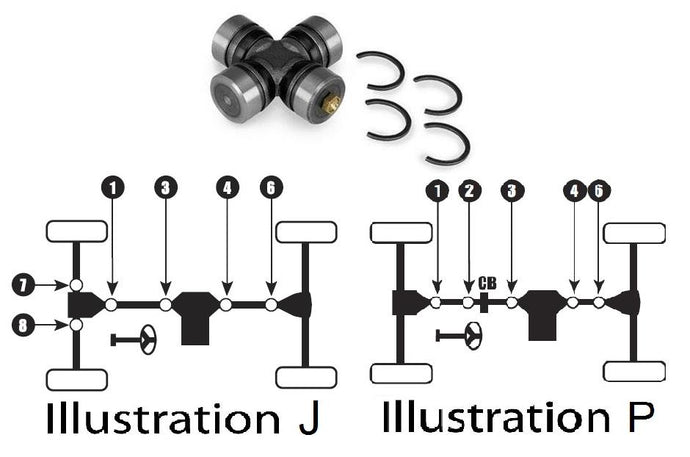 1
3
4
6
7
8
Illustration J

1
2
3
4
6
CB
Illustration P