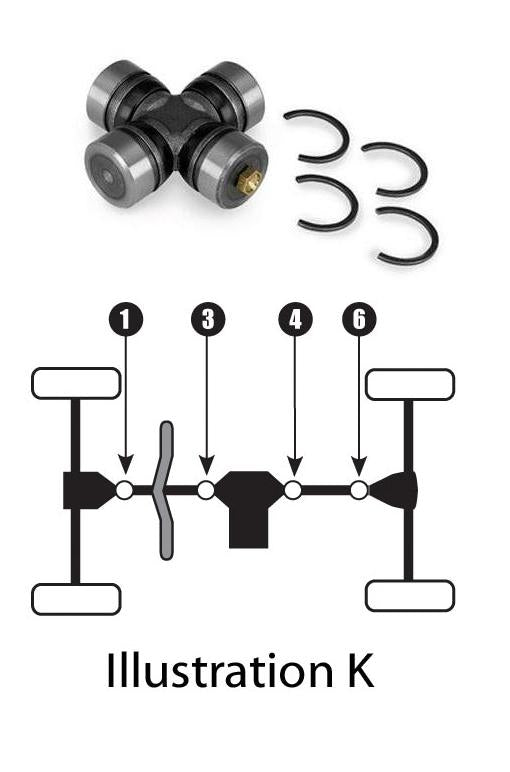 1
3
4
6

Illustration K