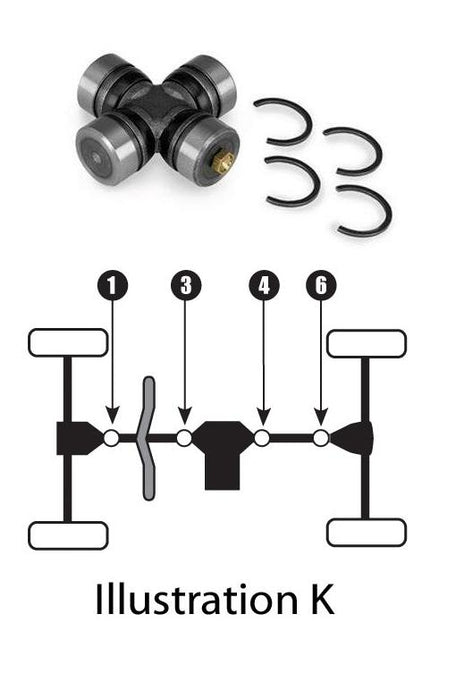 1
3
4
6

Illustration K