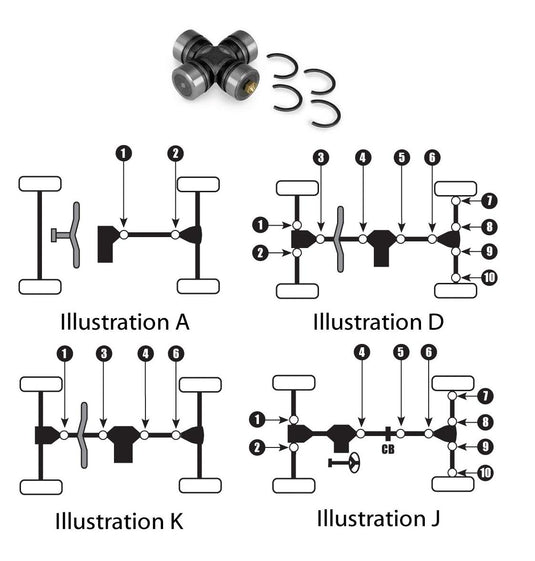 1
2
Illustration A

3
4
5
6
1
2
7
8
9
10
Illustration D

1
3
4
6
Illustration K

4
5
6
1
2
CB
7
8
9
10
Illustration J