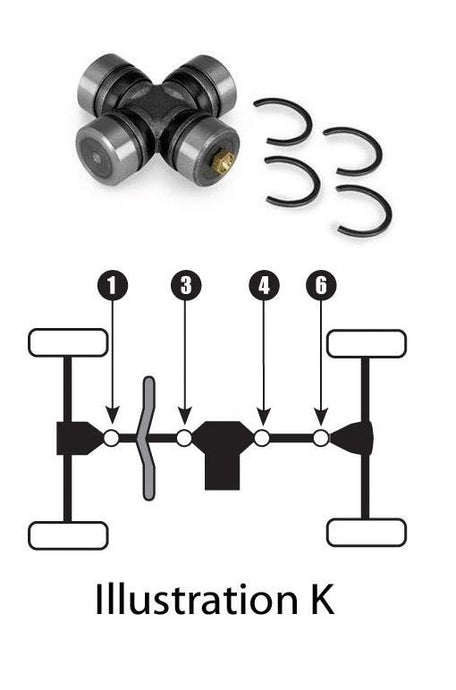 1
3
4
6

Illustration K