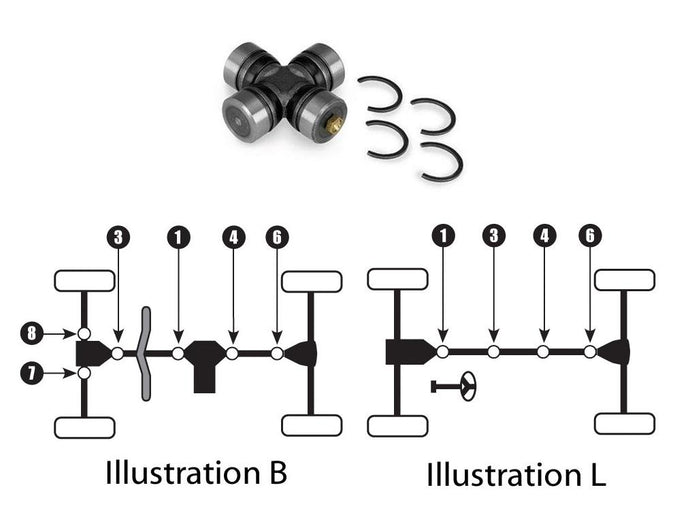 3
1
4
6
8
7
Illustration B

1
3
4
6
Illustration L