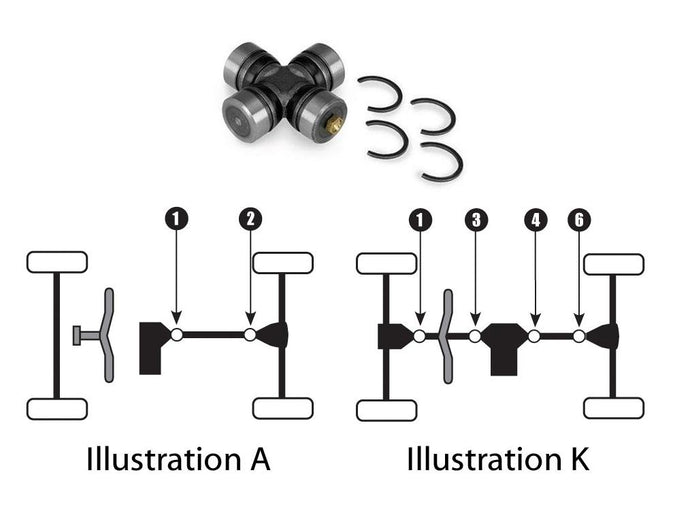 1 2

Illustration A

1 3 4 6

Illustration K