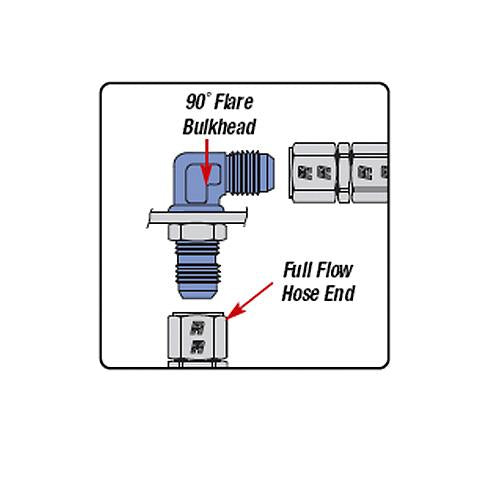 90° Flare Bulkhead

Full Flow Hose End