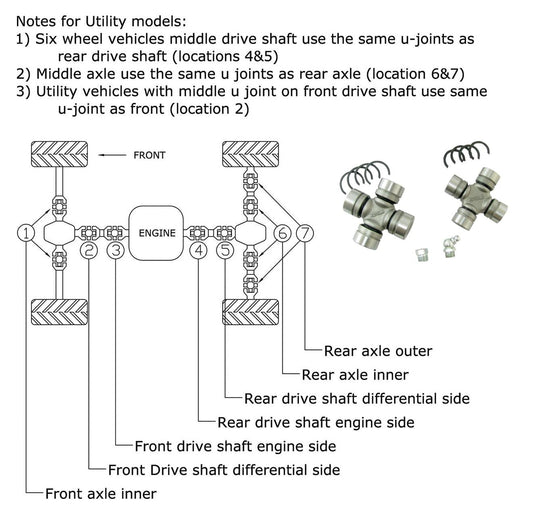 Notes for Utility models:
1) Six wheel vehicles middle drive shaft use the same u-joints as rear drive shaft (locations 4&5)
2) Middle axle use the same u joints as rear axle (location 6&7)
3) Utility vehicles with middle u joint on front drive shaft use same u-joint as front (location 2)

FRONT

ENGINE

1
2
3
4
5
6
7

Rear axle outer
Rear axle inner
Rear drive shaft differential side
Rear drive shaft engine side
Front drive shaft engine side
Front Drive shaft differential side
Front axle inner