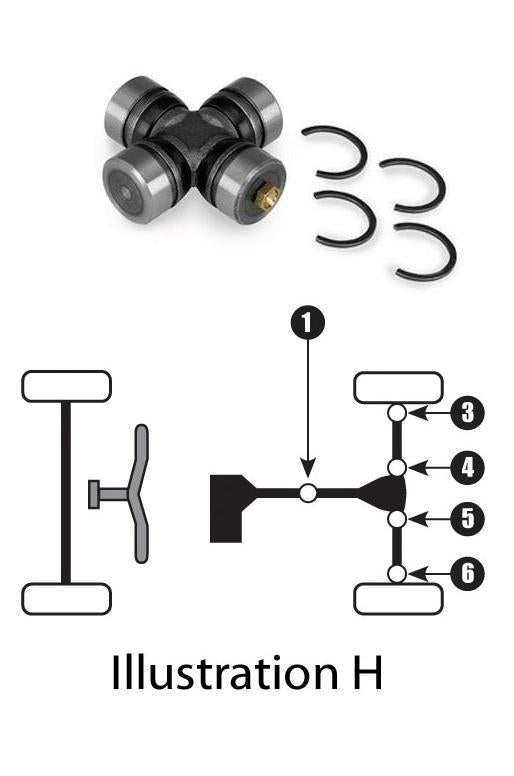 1
3
4
5
6
Illustration H