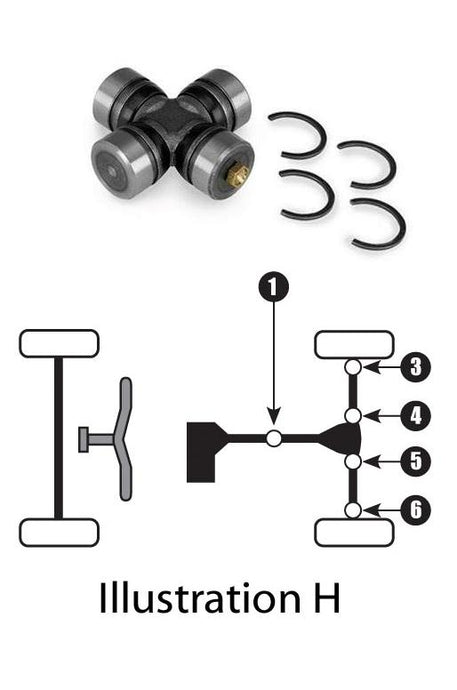 1

3

4

5

6

Illustration H