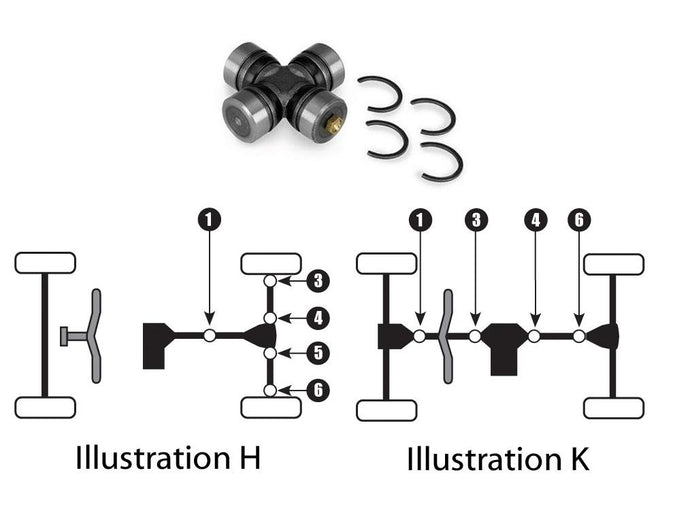 1
3
4
5
6
Illustration H

1
3
4
6
Illustration K