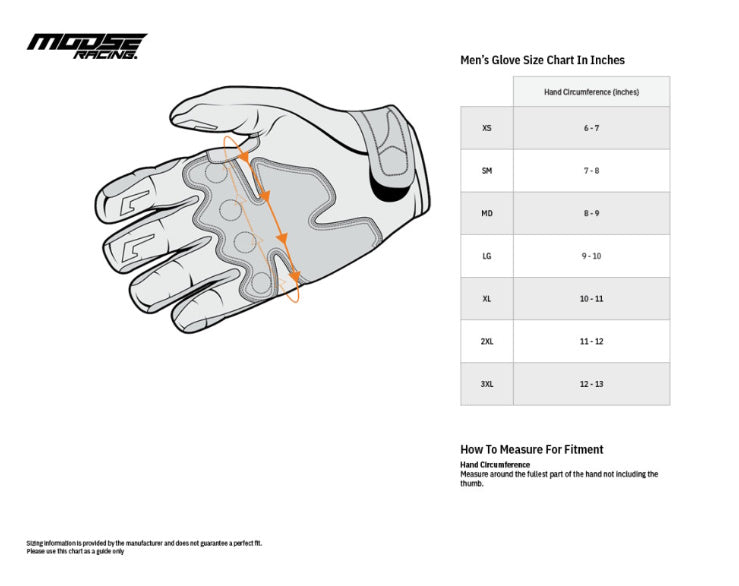 MOOSE RACING.

Men's Glove Size Chart In Inches

|  | Hand Circumference (inches) |
|---|---|
| XS | 6 - 7 |
| SM | 7 - 8 |
| MD | 8 - 9 |
| LG | 9 - 10 |
| XL | 10 - 11 |
| 2XL | 11 - 12 |
| 3XL | 12 - 13 |

How To Measure For Fitment

Hand Circumference
Measure around the fullest part of the hand not including the thumb.

Sizing information is provided by the manufacturer and does not guarantee a perfect fit.
Please use this chart as a guide only